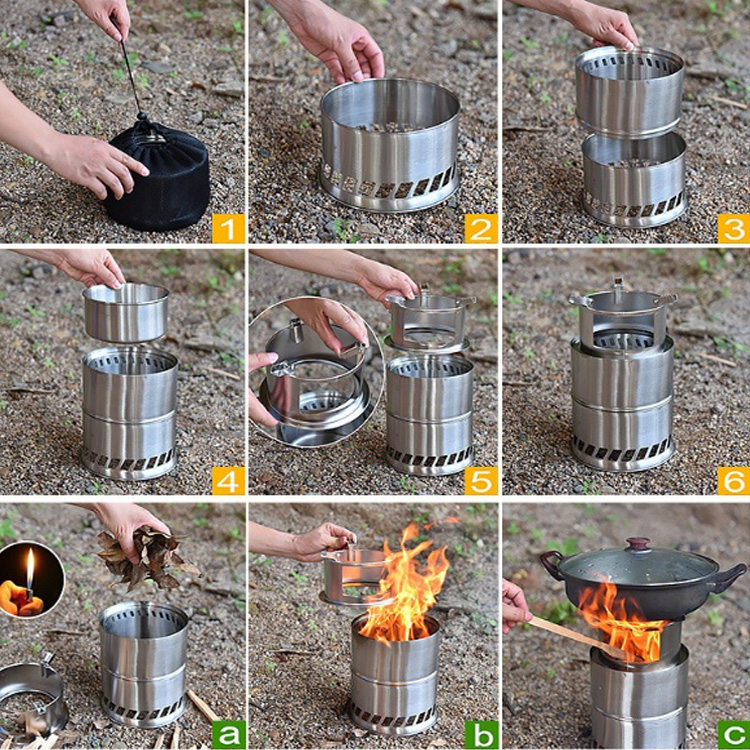 1
2
3
4
5
6
a
b
c